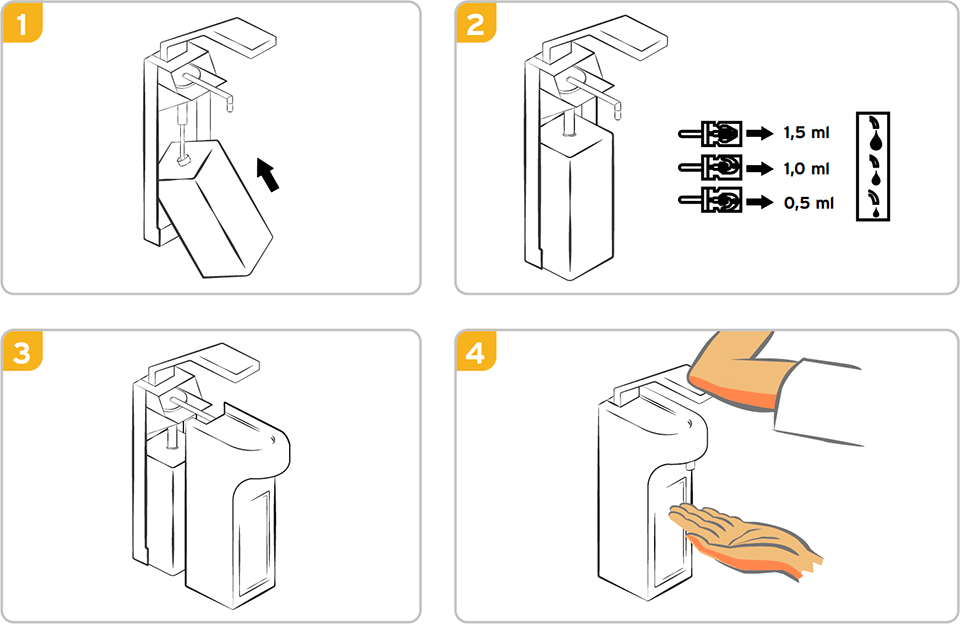 1

2

1,5 ml
1,0 ml
0,5 ml

3

4